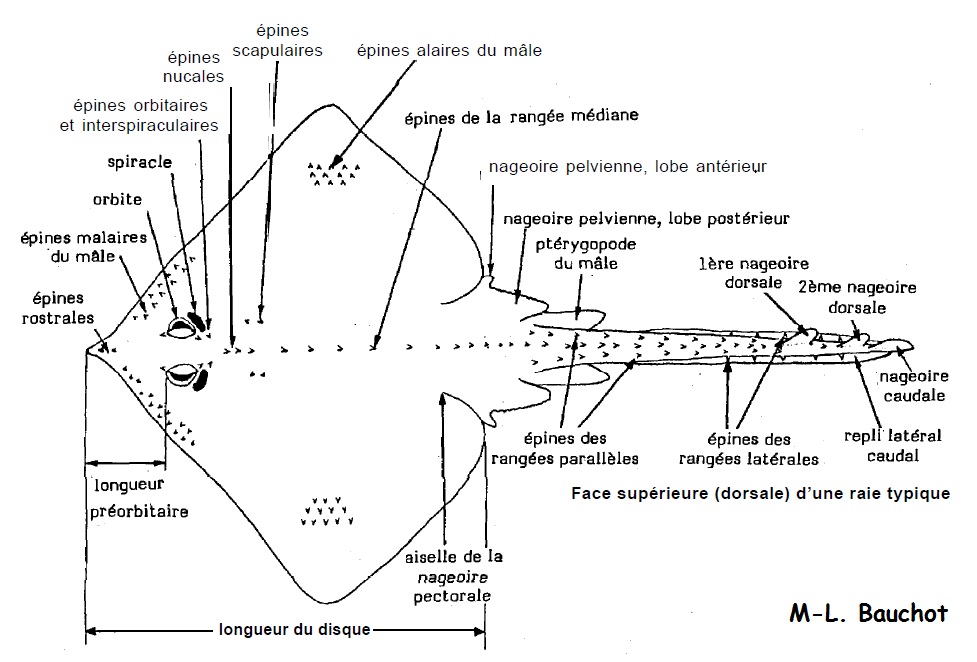 épines scapulaires

épines nucales

épines alaires du mâle

épines orbitaires et interspiraculaires

épines de la rangée médiane

spiracle

nageoire pelvienne, lobe antérieur

orbite

nageoire pelvienne, lobe postérieur

épines malaires du mâle

ptérygopode du mâle

1ère nageoire dorsale

2ème nageoire dorsale

épines rostrales

nageoire caudale

épines des rangées parallèles

épines des rangées latérales

repli latéral caudal

longueur préorbitaire

Face supérieure (dorsale) d'une raie typique

aiselle de la nageoire pectorale

longueur du disque

M-L. Bauchot